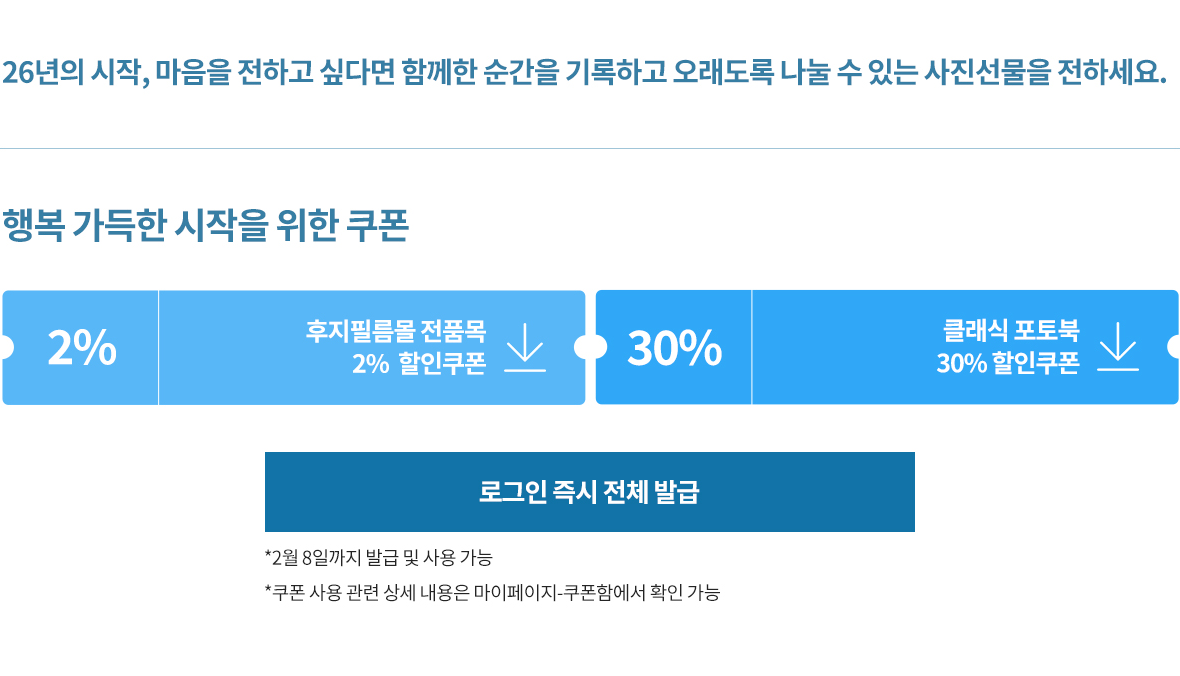 26년의 시작, 마음을 전하고 싶다면 함께한 순간을 기록하고 오래도록 나눌 수 있는 사진선물을 전하세요.

행복 가득한 시작을 위한 쿠폰

2%

후지필름몰 전품목
2% 할인쿠폰

30%

클래식 포토북
30% 할인쿠폰

로그인 즉시 전체 발급

*2월 8일까지 발급 및 사용 가능

*쿠폰 사용 관련 상세 내용은 마이페이지-쿠폰함에서 확인 가능