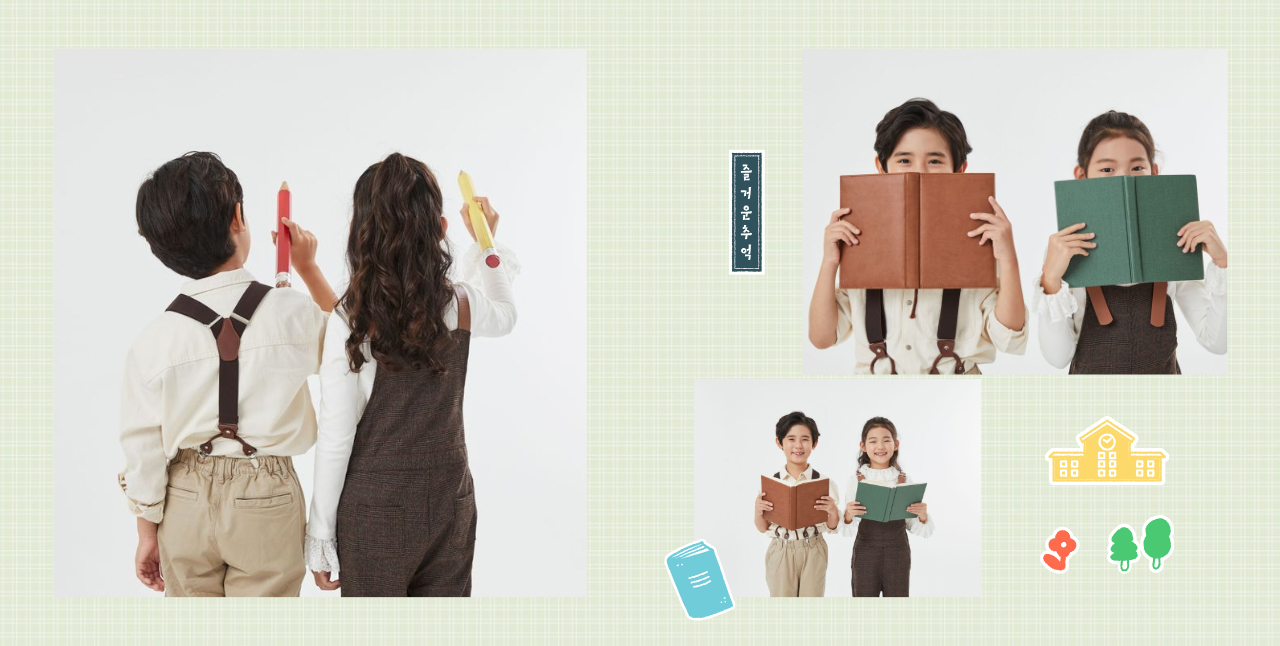 즐거운추억