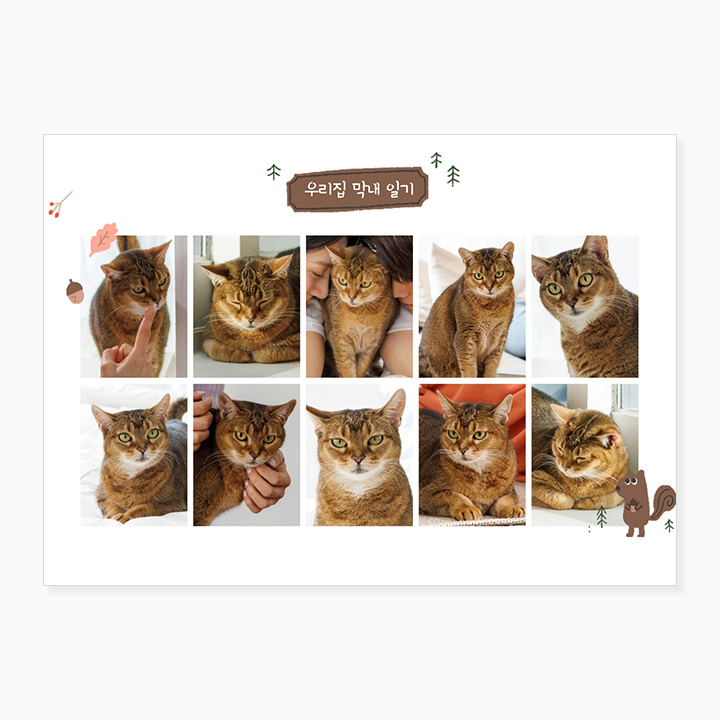 우리집 막내 일기