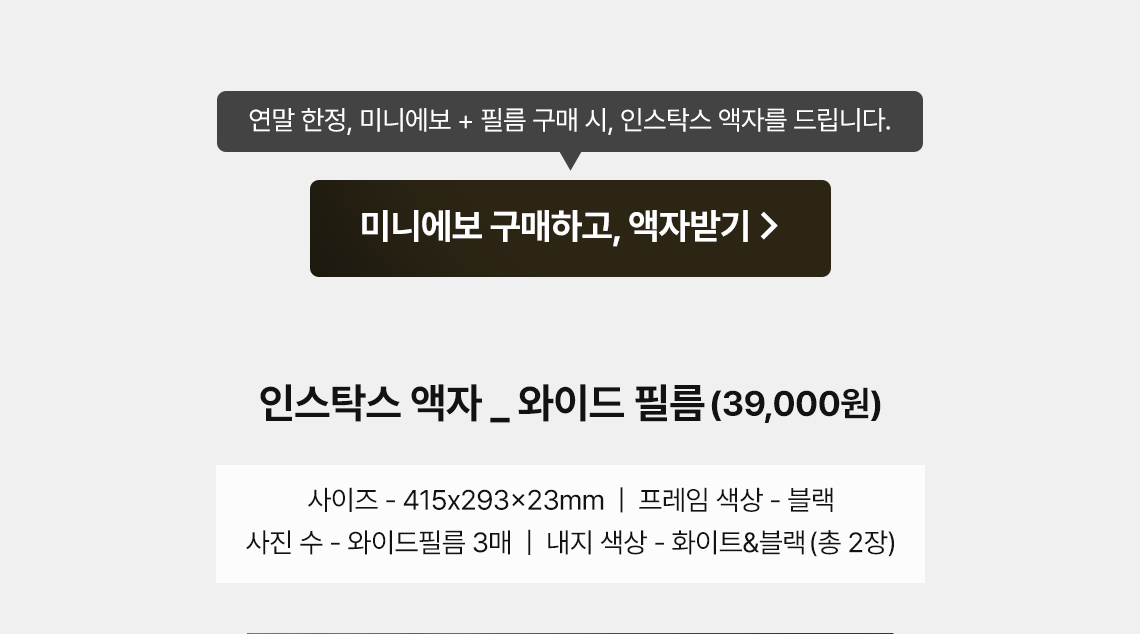 연말 한정, 미니에보 + 필름 구매 시, 인스탁스 액자를 드립니다.

미니에보 구매하고, 액자받기 >

인스탁스 액자 _ 와이드 필름 (39,000원)

사이즈 - 415x293×23mm | 프레임 색상 - 블랙
사진 수 - 와이드필름 3매 | 내지 색상 - 화이트&블랙 (총 2장)